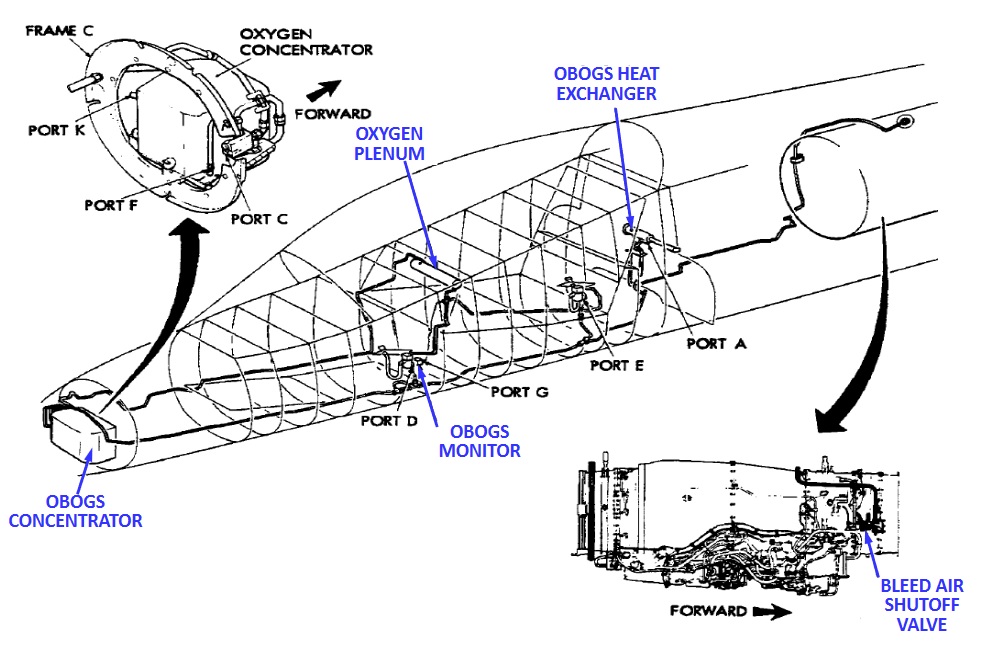 FRAME C
OXYGEN CONCENTRATOR
FORWARD
PORT K
PORT F
PORT C
OXYGEN PLENUM
OBOGS HEAT EXCHANGER
PORT A
PORT E
PORT G
PORT D
OBOGS MONITOR
OBOGS CONCENTRATOR
FORWARD
BLEED AIR SHUTOFF VALVE